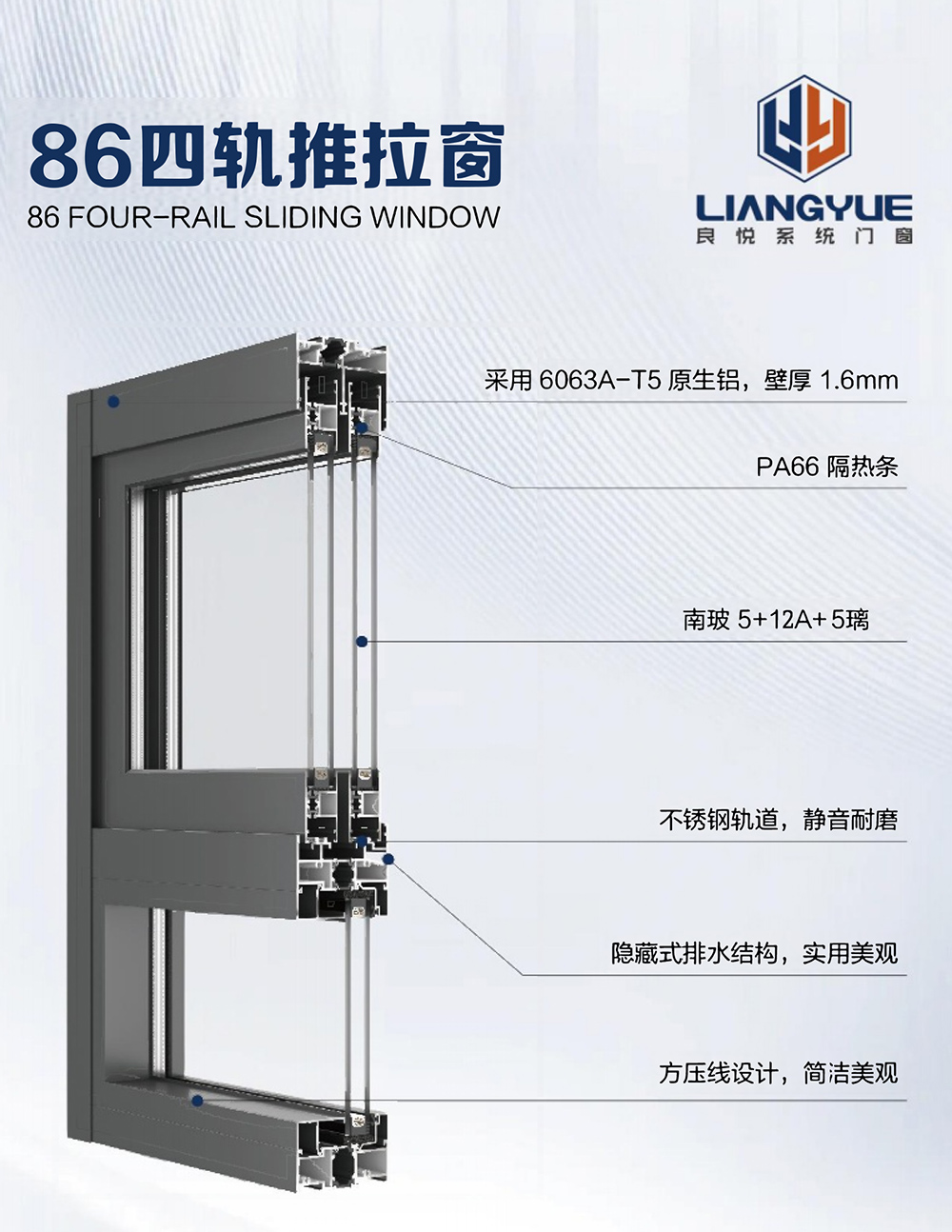 86四轨推拉窗
86 FOUR-RAIL SLIDING WINDOW

LIANGYUE
良悦系统门窗

采用 6063A-T5 原生铝，壁厚 1.6mm

PA66 隔热条

南玻 5+12A+5璃

不锈钢轨道，静音耐磨

隐藏式排水结构，实用美观

方压线设计，简洁美观